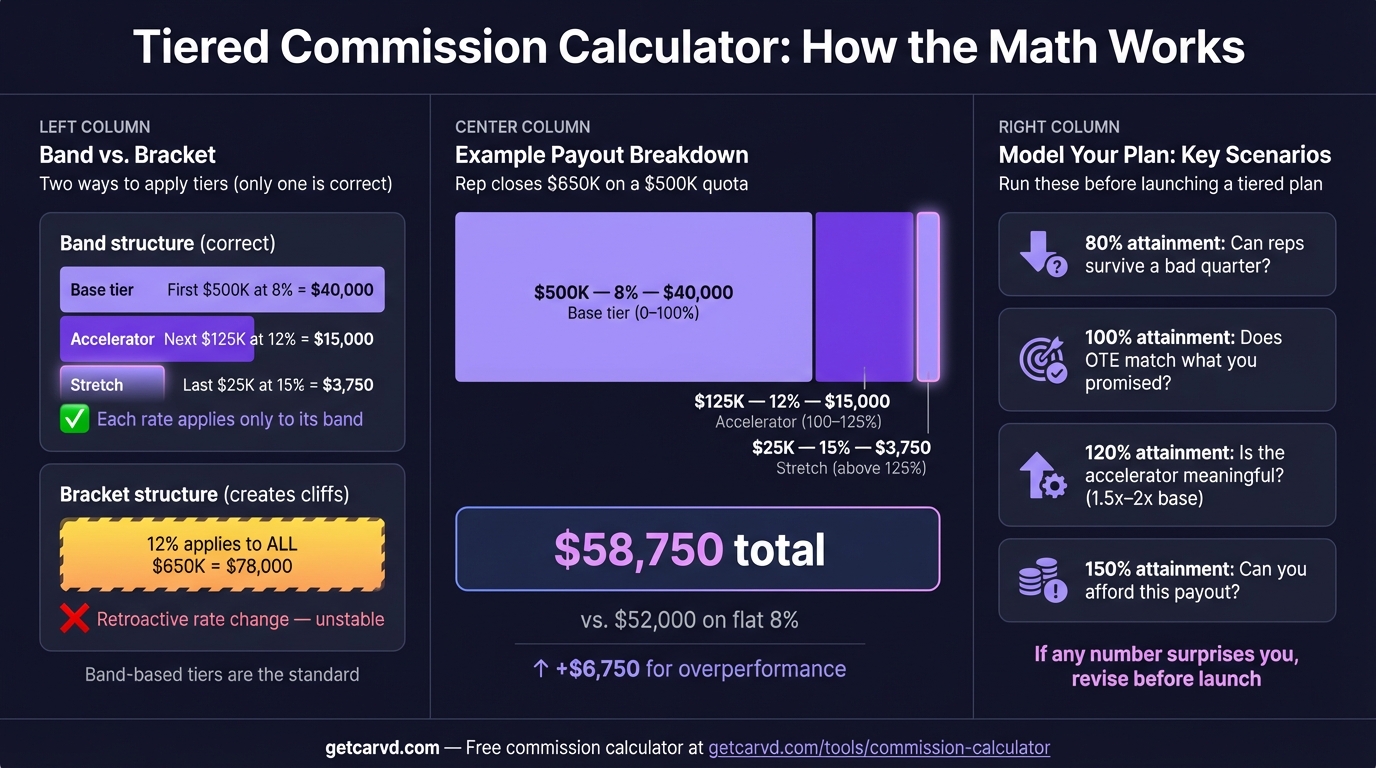 Tiered Commission Calculator: How the Math Works

LEFT COLUMN
Band vs. Bracket
Two ways to apply tiers (only one is correct)

Band structure (correct)
Base tier First $500K at 8% = $40,000
Accelerator Next $125K at 12% = $15,000
Stretch Last $25K at 15% = $3,750
✅ Each rate applies only to its band

Bracket structure (creates cliffs)
12% applies to ALL
$650K = $78,000
❌ Retroactive rate change — unstable

Band-based tiers are the standard

CENTER COLUMN
Example Payout Breakdown
Rep closes $650K on a $500K quota

$500K — 8% — $40,000
Base tier (0–100%)

$125K — 12% — $15,000
Accelerator (100–125%)

$25K — 15% — $3,750
Stretch (above 125%)

$58,750 total

vs. $52,000 on flat 8%

↑ +$6,750 for overperformance

RIGHT COLUMN
Model Your Plan: Key Scenarios
Run these before launching a tiered plan

80% attainment: Can reps survive a bad quarter?

100% attainment: Does OTE match what you promised?

120% attainment: Is the accelerator meaningful? (1.5x–2x base)

150% attainment: Can you afford this payout?

If any number surprises you, revise before launch

getcarvd.com — Free commission calculator at getcarvd.com/tools/commission-calculator