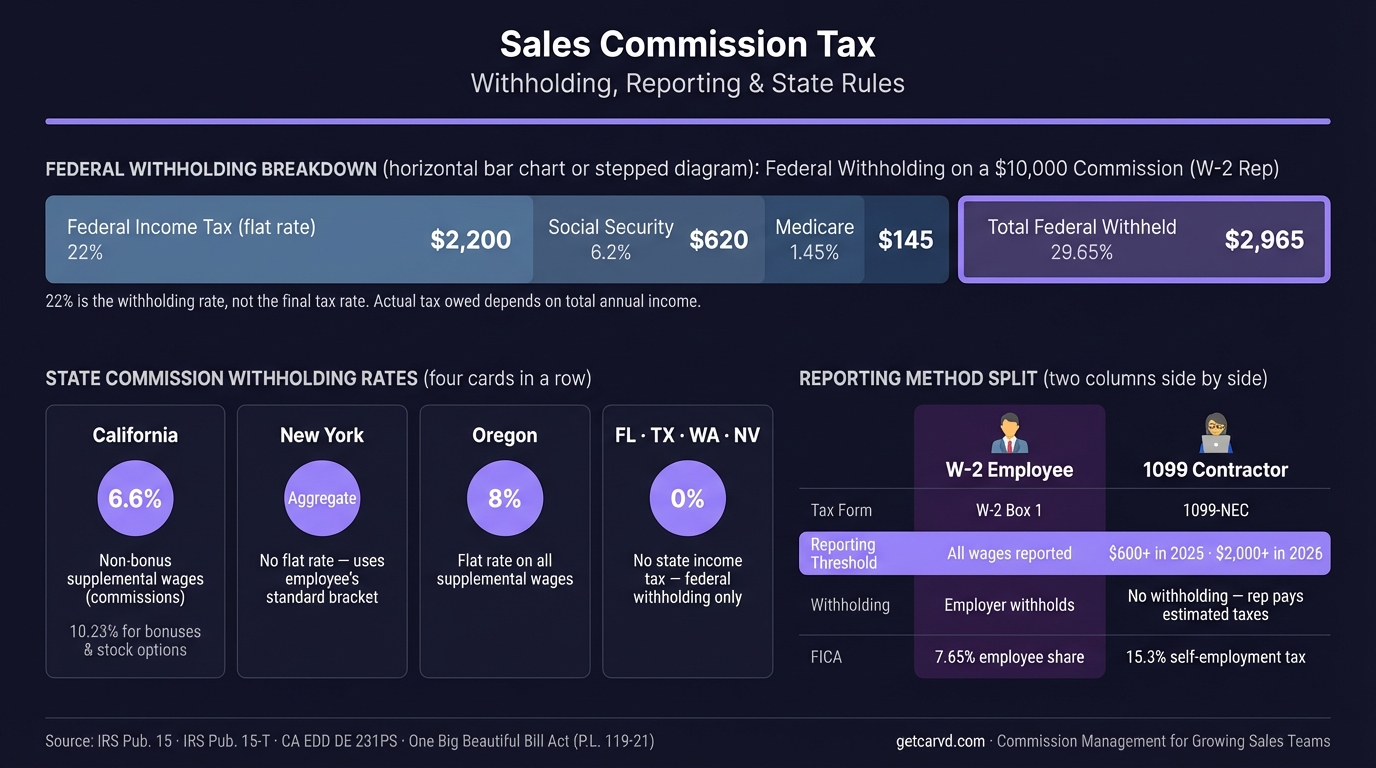 Sales Commission Tax
Withholding, Reporting & State Rules

FEDERAL WITHHOLDING BREAKDOWN (horizontal bar chart or stepped diagram): Federal Withholding on a $10,000 Commission (W-2 Rep)

Federal Income Tax (flat rate) 22% $2,200
Social Security 6.2% $620
Medicare 1.45% $145
Total Federal Withheld 29.65% $2,965

22% is the withholding rate, not the final tax rate. Actual tax owed depends on total annual income.

STATE COMMISSION WITHHOLDING RATES (four cards in a row)

California
6.6%
Non-bonus supplemental wages (commissions)
10.23% for bonuses & stock options

New York
Aggregate
No flat rate — uses employee's standard bracket

Oregon
8%
Flat rate on all supplemental wages

FL · TX · WA · NV
0%
No state income tax — federal withholding only

REPORTING METHOD SPLIT (two columns side by side)

| | W-2 Employee | 1099 Contractor |
|---|---|---|
| Tax Form | W-2 Box 1 | 1099-NEC |
| Reporting Threshold | All wages reported | $600+ in 2025 · $2,000+ in 2026 |
| Withholding | Employer withholds | No withholding — rep pays estimated taxes |
| FICA | 7.65% employee share | 15.3% self-employment tax |

Source: IRS Pub. 15 · IRS Pub. 15-T · CA EDD DE 231PS · One Big Beautiful Bill Act (P.L. 119-21)

getcarvd.com · Commission Management for Growing Sales Teams