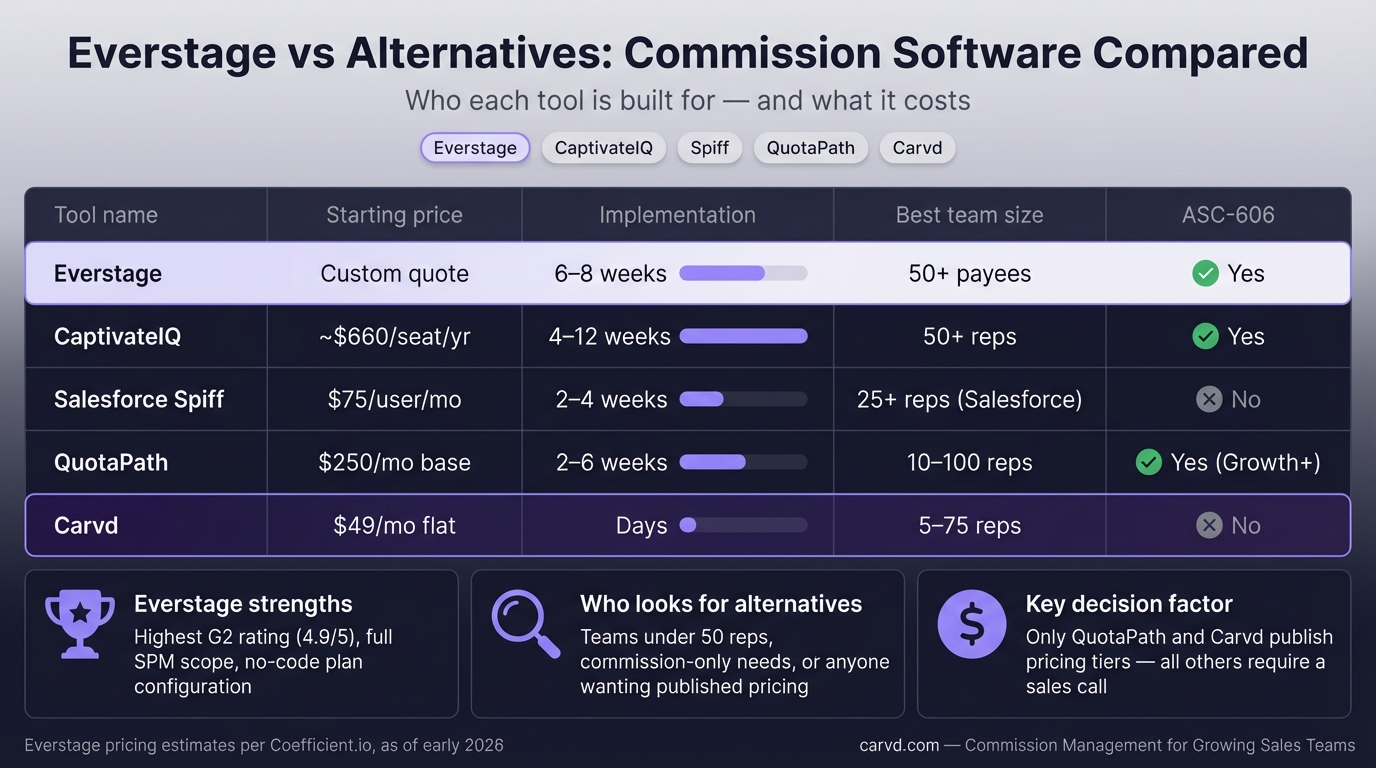 Everstage vs Alternatives: Commission Software Compared

Who each tool is built for — and what it costs

Everstage CaptivateIQ Spiff QuotaPath Carvd

| Tool name | Starting price | Implementation | Best team size | ASC-606 |
|---|---|---|---|---|
| Everstage | Custom quote | 6–8 weeks | 50+ payees | Yes |
| CaptivateIQ | ~$660/seat/yr | 4–12 weeks | 50+ reps | Yes |
| Salesforce Spiff | $75/user/mo | 2–4 weeks | 25+ reps (Salesforce) | No |
| QuotaPath | $250/mo base | 2–6 weeks | 10–100 reps | Yes (Growth+) |
| Carvd | $49/mo flat | Days | 5–75 reps | No |

Everstage strengths
Highest G2 rating (4.9/5), full SPM scope, no-code plan configuration

Who looks for alternatives
Teams under 50 reps, commission-only needs, or anyone wanting published pricing

Key decision factor
Only QuotaPath and Carvd publish pricing tiers — all others require a sales call

Everstage pricing estimates per Coefficient.io, as of early 2026

carvd.com — Commission Management for Growing Sales Teams