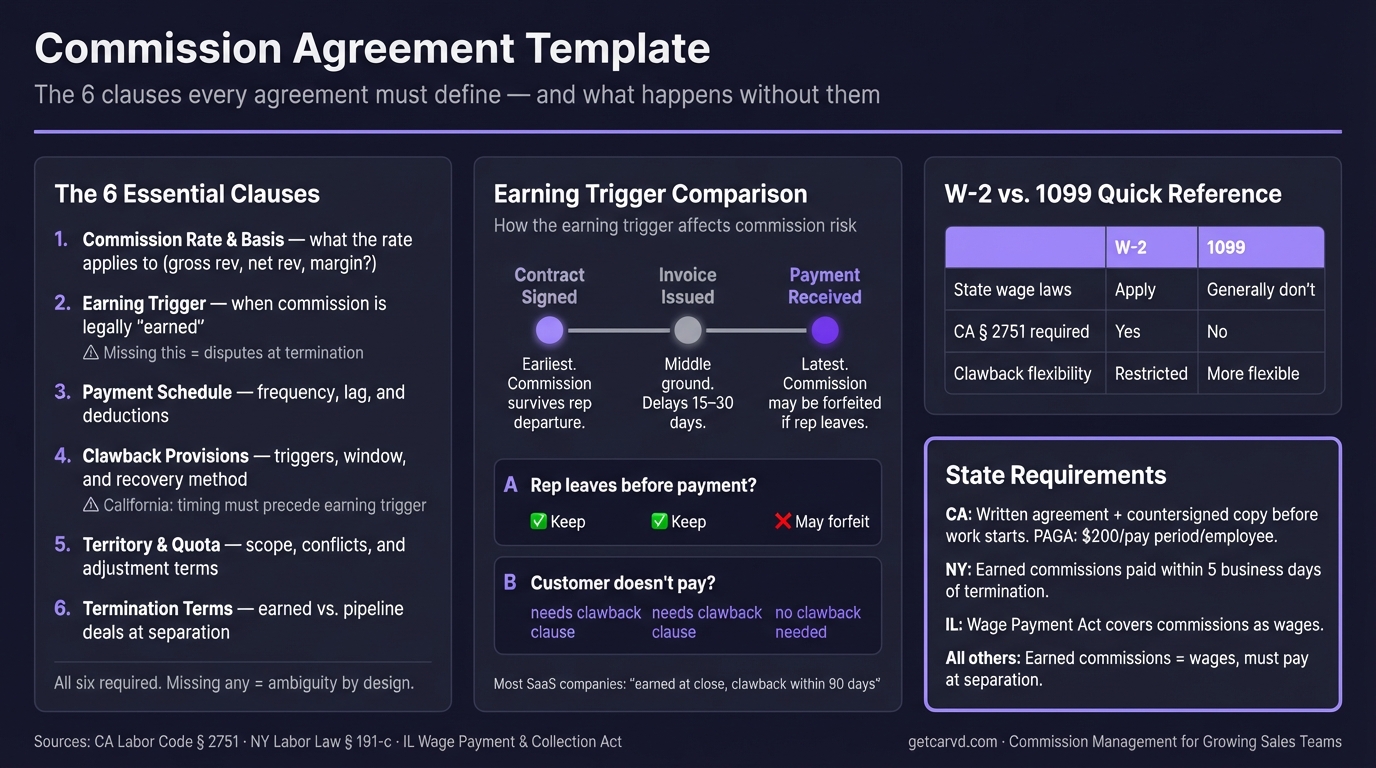 Commission Agreement Template

The 6 clauses every agreement must define — and what happens without them

The 6 Essential Clauses

1. Commission Rate & Basis — what the rate applies to (gross rev, net rev, margin?)

2. Earning Trigger — when commission is legally "earned"
⚠ Missing this = disputes at termination

3. Payment Schedule — frequency, lag, and deductions

4. Clawback Provisions — triggers, window, and recovery method
⚠ California: timing must precede earning trigger

5. Territory & Quota — scope, conflicts, and adjustment terms

6. Termination Terms — earned vs. pipeline deals at separation

All six required. Missing any = ambiguity by design.

Earning Trigger Comparison

How the earning trigger affects commission risk

Contract Signed
Earliest. Commission survives rep departure.

Invoice Issued
Middle ground. Delays 15–30 days.

Payment Received
Latest. Commission may be forfeited if rep leaves.

A Rep leaves before payment?
✅ Keep ✅ Keep ❌ May forfeit

B Customer doesn't pay?
needs clawback clause needs clawback clause no clawback needed

Most SaaS companies: "earned at close, clawback within 90 days"

W-2 vs. 1099 Quick Reference

| | W-2 | 1099 |
|---|---|---|
| State wage laws | Apply | Generally don't |
| CA § 2751 required | Yes | No |
| Clawback flexibility | Restricted | More flexible |

State Requirements

CA: Written agreement + countersigned copy before work starts. PAGA: $200/pay period/employee.

NY: Earned commissions paid within 5 business days of termination.

IL: Wage Payment Act covers commissions as wages.

All others: Earned commissions = wages, must pay at separation.

Sources: CA Labor Code § 2751 · NY Labor Law § 191-c · IL Wage Payment & Collection Act

getcarvd.com · Commission Management for Growing Sales Teams